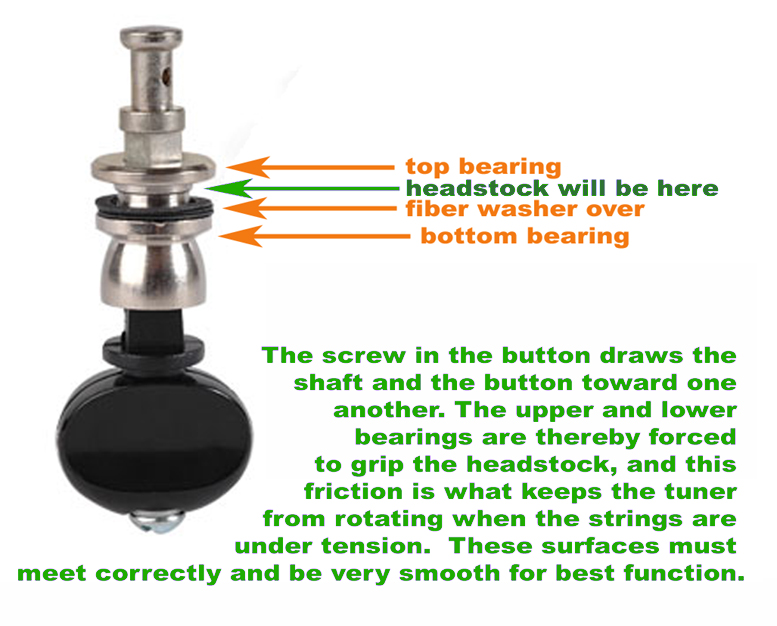 top bearing
headstock will be here
fiber washer over
bottom bearing

The screw in the button draws the shaft and the button toward one another. The upper and lower bearings are thereby forced to grip the headstock, and this friction is what keeps the tuner from rotating when the strings are under tension. These surfaces must meet correctly and be very smooth for best function.