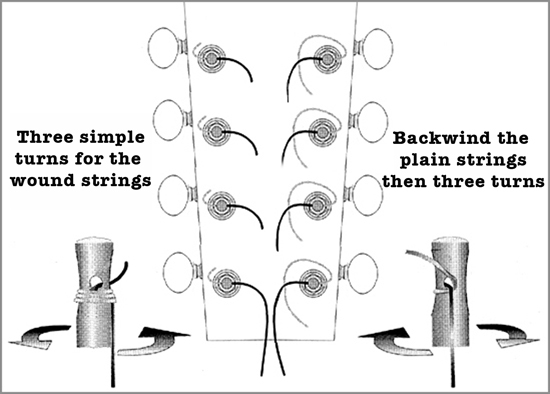 Three simple turns for the wound strings

Backwind the plain strings then three turns